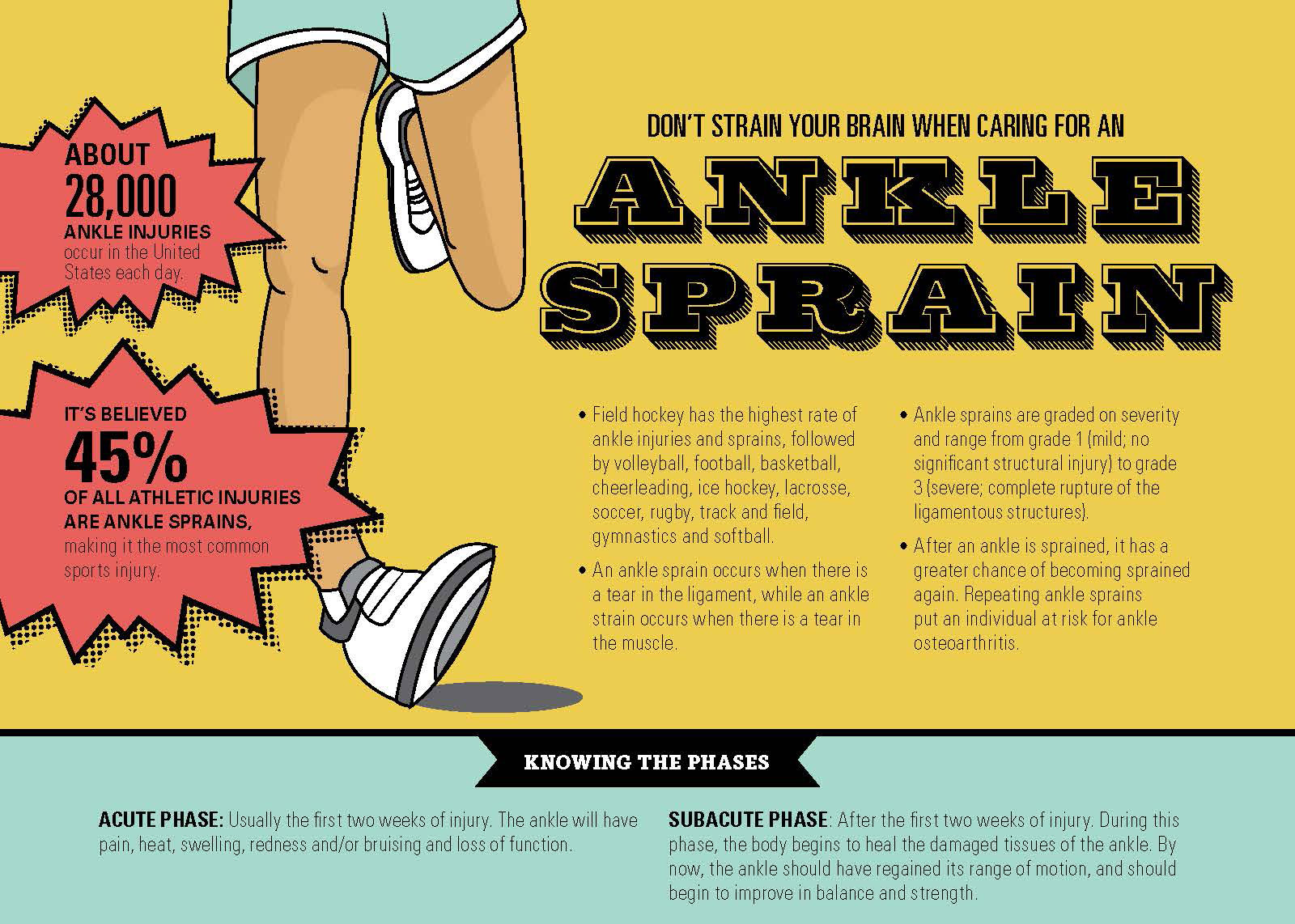 ABOUT
28,000
ANKLE INJURIES
occur in the United States each day.

IT'S BELIEVED
45%
OF ALL ATHLETIC INJURIES ARE ANKLE SPRAINS,
making it the most common sports injury.

DON'T STRAIN YOUR BRAIN WHEN CARING FOR AN

ANKLE SPRAIN

• Field hockey has the highest rate of ankle injuries and sprains, followed by volleyball, football, basketball, cheerleading, ice hockey, lacrosse, soccer, rugby, track and field, gymnastics and softball.

• An ankle sprain occurs when there is a tear in the ligament, while an ankle strain occurs when there is a tear in the muscle.

• Ankle sprains are graded on severity and range from grade 1 (mild; no significant structural injury) to grade 3 (severe; complete rupture of the ligamentous structures).

• After an ankle is sprained, it has a greater chance of becoming sprained again. Repeating ankle sprains put an individual at risk for ankle osteoarthritis.

KNOWING THE PHASES

ACUTE PHASE: Usually the first two weeks of injury. The ankle will have pain, heat, swelling, redness and/or bruising and loss of function.

SUBACUTE PHASE: After the first two weeks of injury. During this phase, the body begins to heal the damaged tissues of the ankle. By now, the ankle should have regained its range of motion, and should begin to improve in balance and strength.